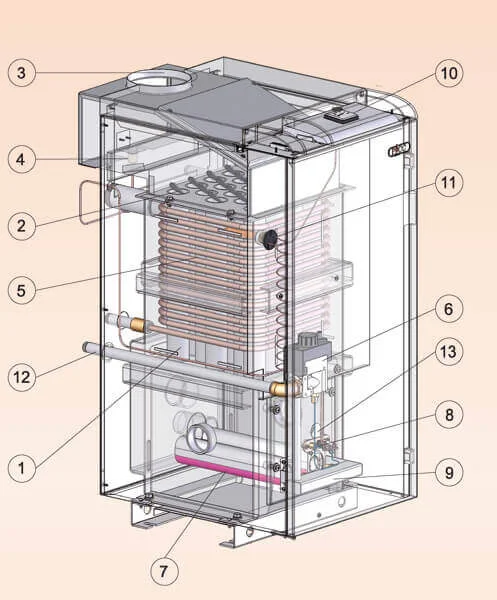 3
10
4
11
2
5
6
13
12
8
1
9
7