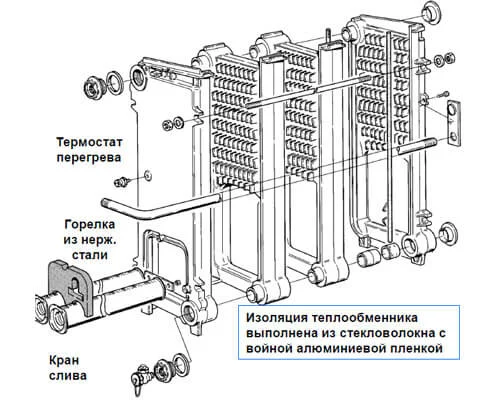 Термостат перегрева

Горелка из нерж. стали

Кран слива

Изоляция теплообменника выполнена из стекловолокна с войной алюминиевой пленкой