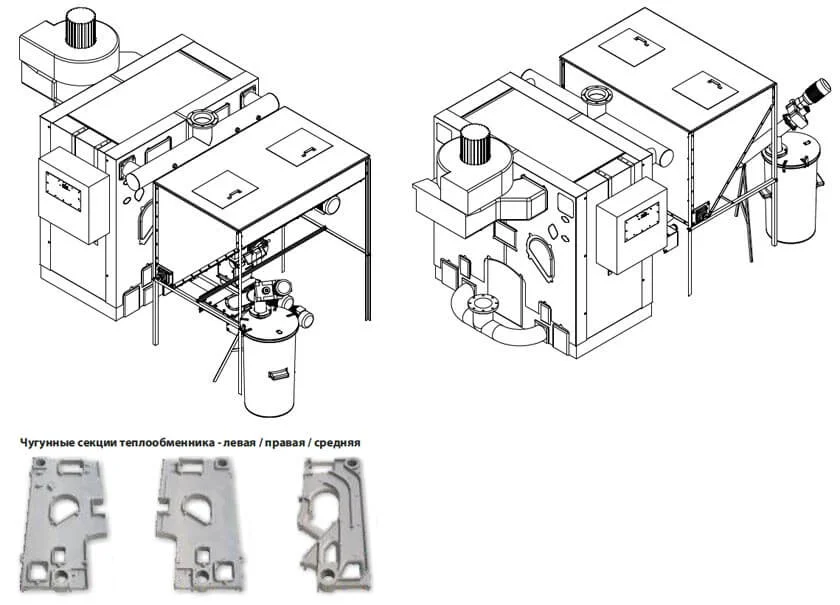 Чугунные секции теплообменника - левая / правая / средняя