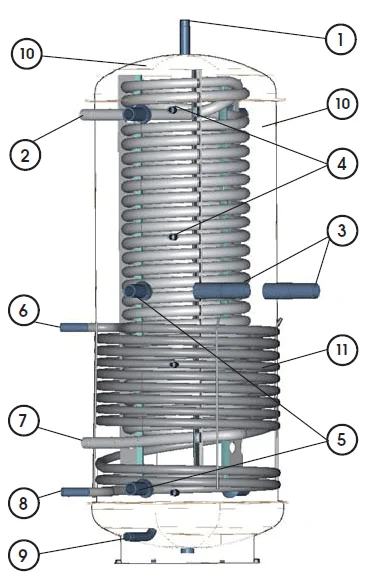 1
10
10
2
4
3
6
11
7
5
8
9