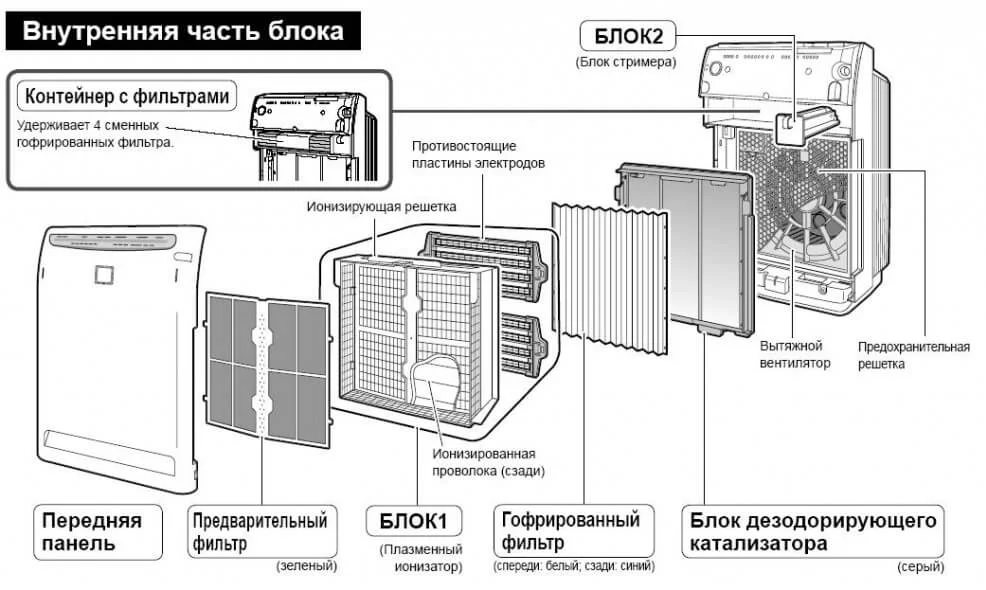 Внутренняя часть блока

БЛОК2
(Блок стримера)

Контейнер с фильтрами
Удерживает 4 сменных гофрированных фильтра.

Противостоящие пластины электродов

Ионизирующая решетка

Вытяжной вентилятор

Предохранительная решетка

Ионизированная проволока (сзади)

Передняя панель

Предварительный фильтр
(зеленый)

БЛОК1
(Плазменный ионизатор)

Гофрированный фильтр
(спереди: белый; сзади: синий)

Блок дезодорирующего катализатора
(серый)