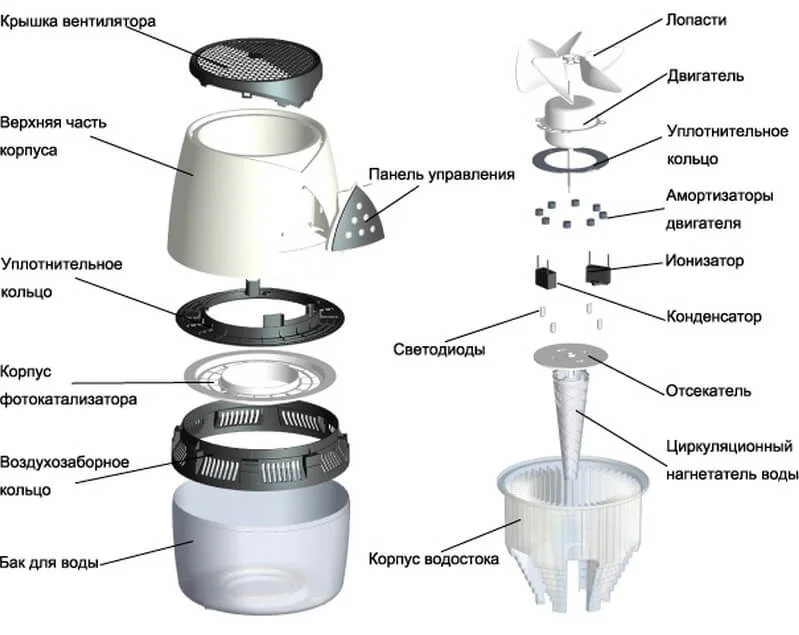 Крышка вентилятора
Верхняя часть корпуса
Панель управления
Уплотнительное кольцо
Корпус фотокатализатора
Воздухозаборное кольцо
Бак для воды
Лопасти
Двигатель
Уплотнительное кольцо
Амортизаторы двигателя
Ионизатор
Конденсатор
Светодиоды
Отсекатель
Циркуляционный нагнетатель воды
Корпус водостока