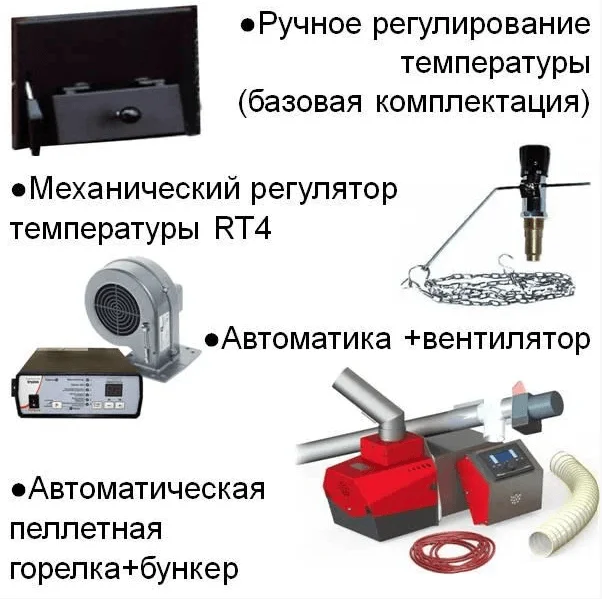 ●Ручное регулирование температуры (базовая комплектация)

●Механический регулятор температуры RT4

●Автоматика +вентилятор

●Автоматическая пеллетная горелка+бункер