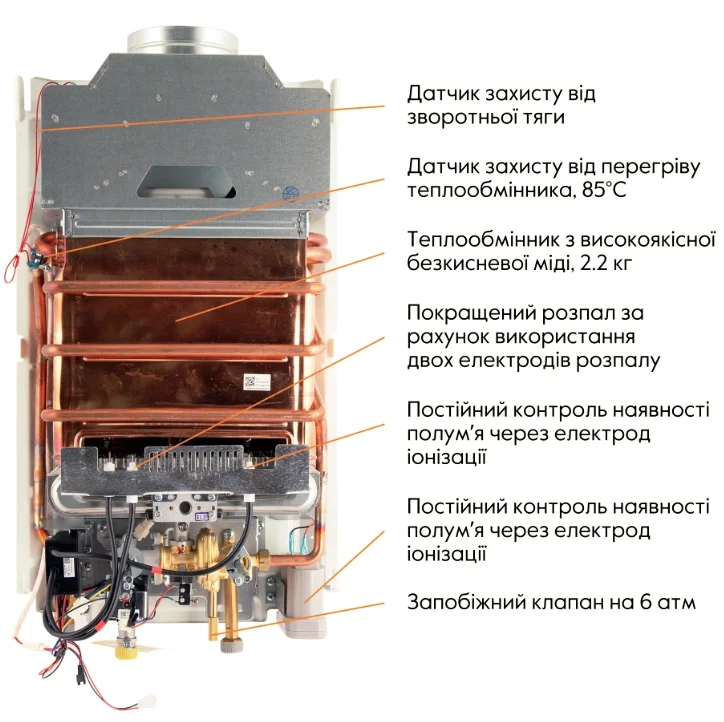 Датчик захисту від зворотньої тяги

Датчик захисту від перегріву теплообмінника, 85°C

Теплообмінник з високоякісної безкисневої міді, 2.2 кг

Покращений розпал за рахунок використання двох електродів розпалу

Постійний контроль наявності полум'я через електрод іонізації

Постійний контроль наявності полум'я через електрод іонізації

Запобіжний клапан на 6 атм