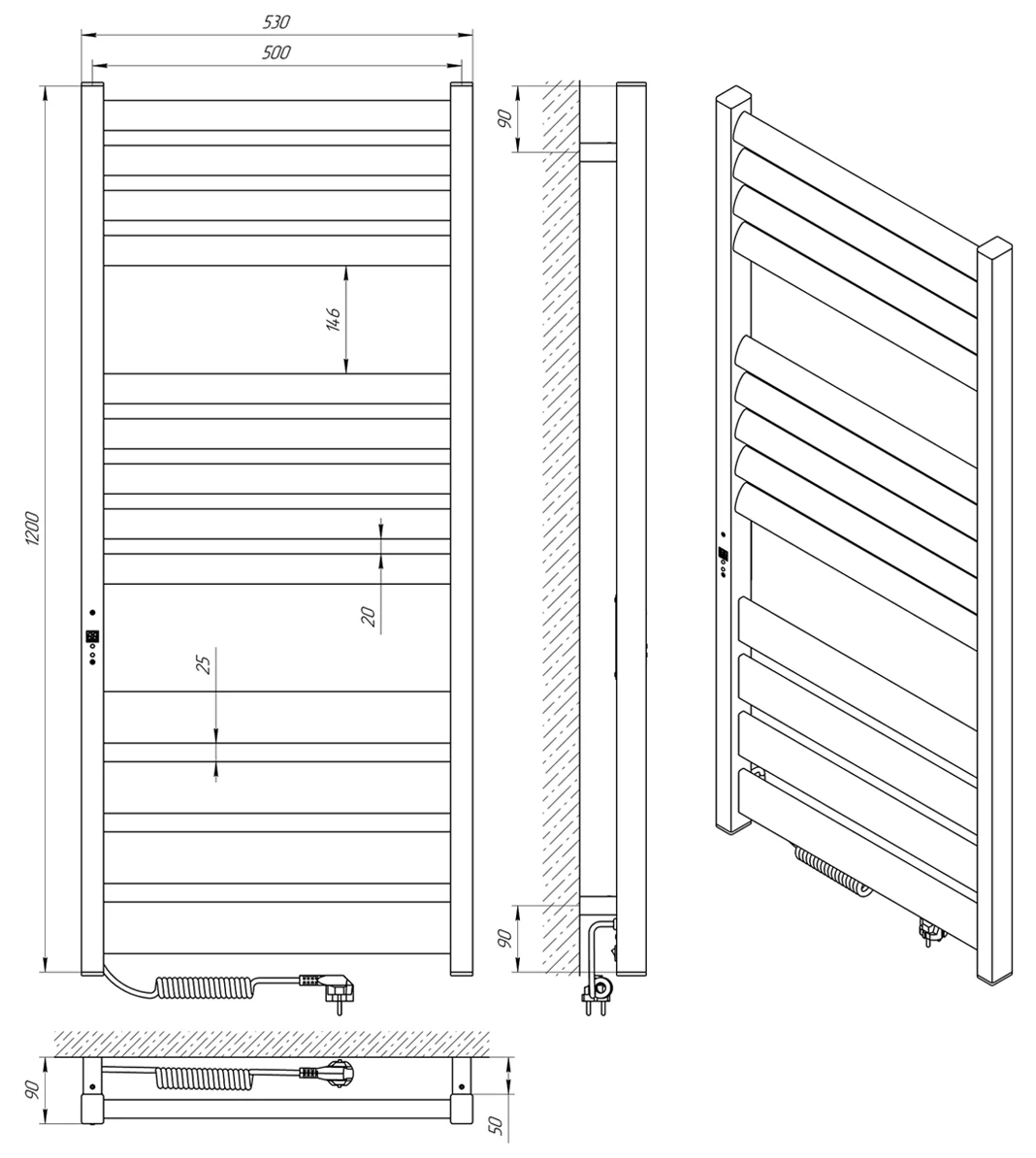 530
500
1200
146
20
25
90
90
90
50