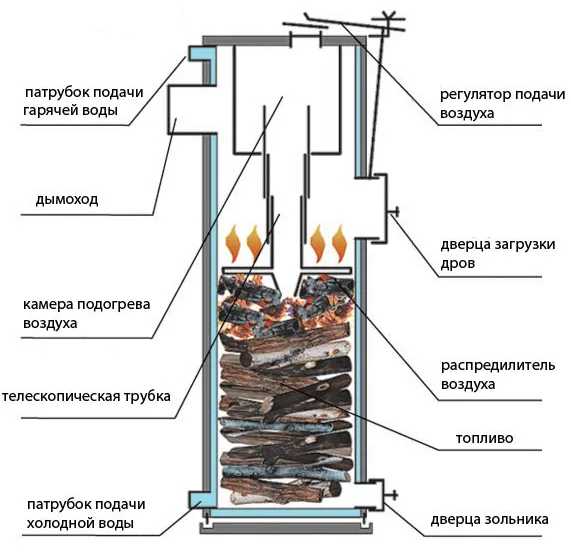 патрубок подачи гарячей воды

дымоход

камера подогрева воздуха

телескопическая трубка

патрубок подачи холодной воды

регулятор подачи воздуха

дверца загрузки дров

распредилитель воздуха

топливо

дверца зольника