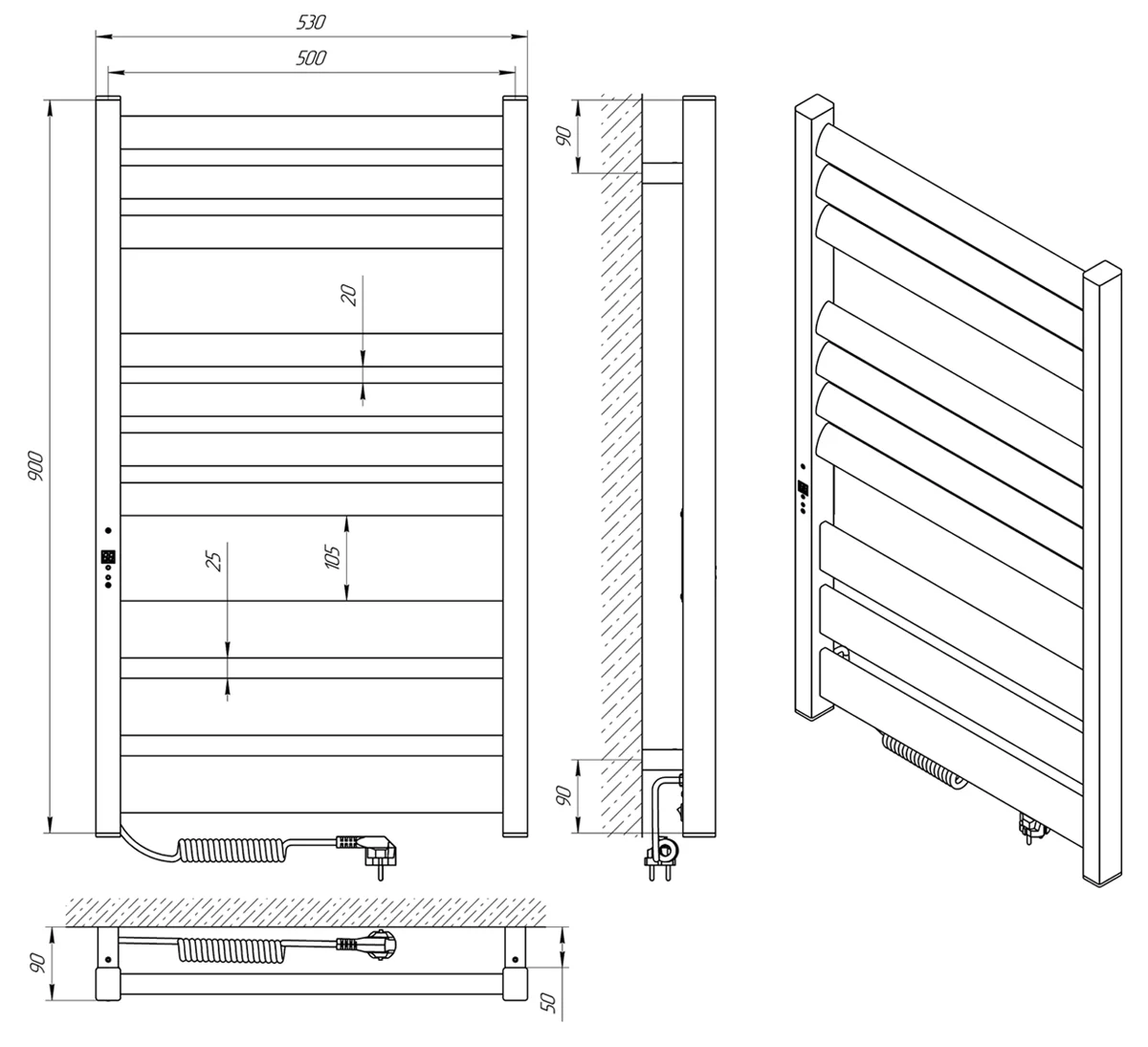 530
500
900
20
105
25
90
90
90
50